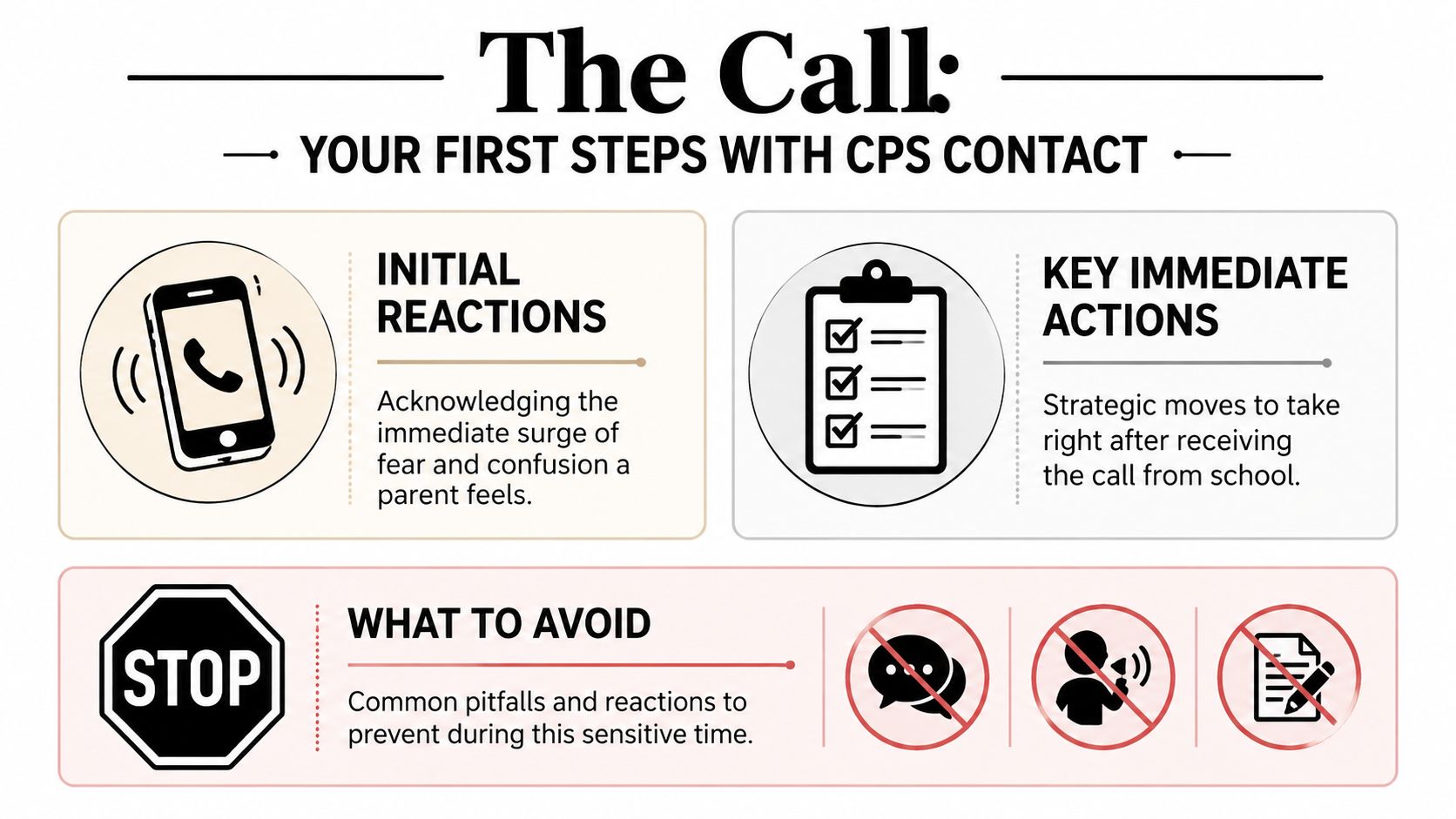 The Call:

YOUR FIRST STEPS WITH CPS CONTACT

INITIAL REACTIONS

Acknowledging the immediate surge of fear and confusion a parent feels.

KEY IMMEDIATE ACTIONS

Strategic moves to take right after receiving the call from school.

STOP

WHAT TO AVOID

Common pitfalls and reactions to prevent during this sensitive time.